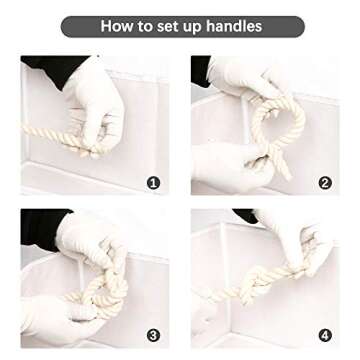 How to set up handles

1

2

3

4