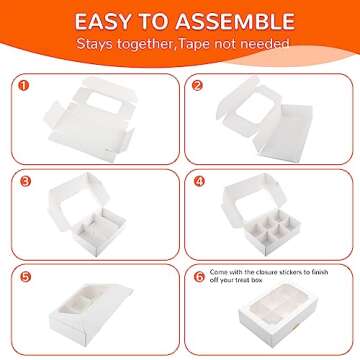 EASY TO ASSEMBLE
Stays together,Tape not needed

1

2

3

4

5

6 Come with the closure stickers to finish off your treat box