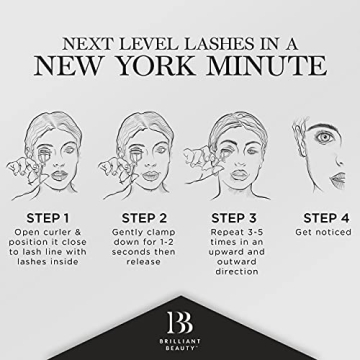 NEXT LEVEL LASHES IN A
NEW YORK MINUTE

STEP 1
Open curler & position it close to lash line with lashes inside

STEP 2
Gently clamp down for 1-2 seconds then release

STEP 3
Repeat 3-5 times in an upward and outward direction

STEP 4
Get noticed

BB
BRILLIANT BEAUTY™