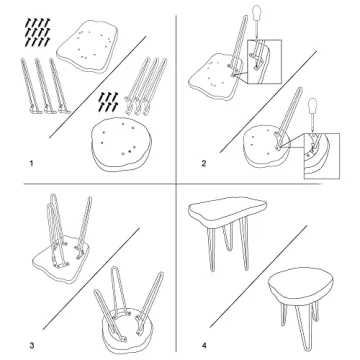 1

2

3

4