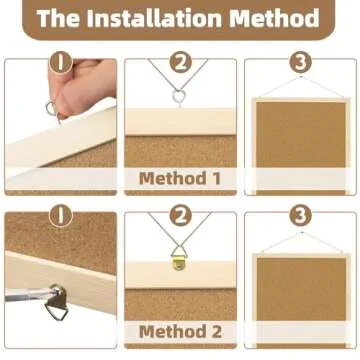 The Installation Method

1

2

3

Method 1

1

2

3

Method 2