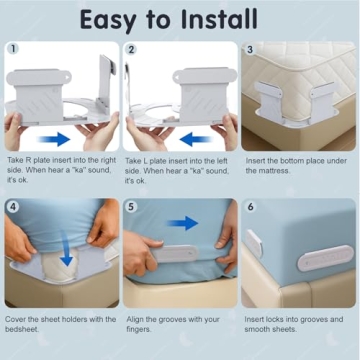 Easy to Install

1

Take R plate insert into the right side. When hear a "ka" sound, it's ok.

2

Take L plate insert into the left side. When hear a "ka" sound, it's ok.

3

Insert the bottom place under the mattress.

4

Cover the sheet holders with the bedsheet.

5

Align the grooves with your fingers.

6

Insert locks into grooves and smooth sheets.