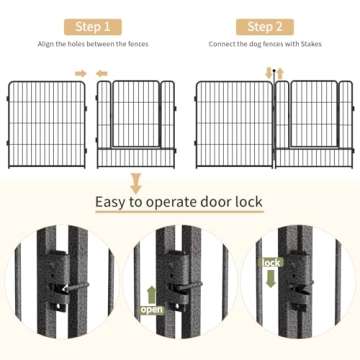 Step 1

Align the holes between the fences

Step 2

Connect the dog fences with Stakes

Easy to operate door lock

open

lock