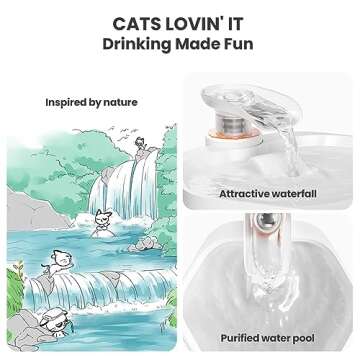 CATS LOVIN' IT
Drinking Made Fun

Inspired by nature

Attractive waterfall

Purified water pool