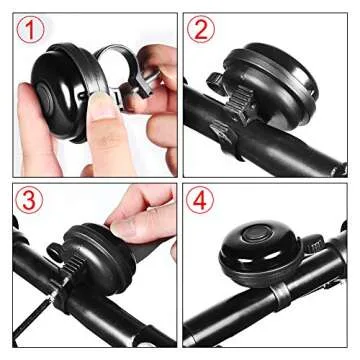 1

2

3

4