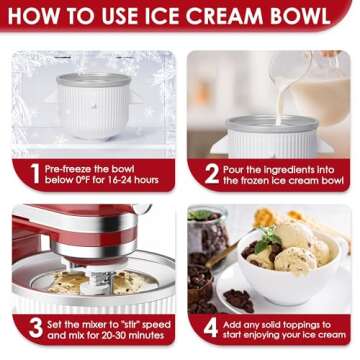 HOW TO USE ICE CREAM BOWL

1 Pre-freeze the bowl below 0°F for 16-24 hours

2 Pour the ingredients into the frozen ice cream bowl

3 Set the mixer to "stir" speed and mix for 20-30 minutes

4 Add any solid toppings to start enjoying your ice cream