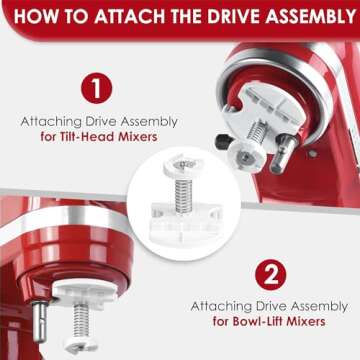 HOW TO ATTACH THE DRIVE ASSEMBLY

1

Attaching Drive Assembly
for Tilt-Head Mixers

2

Attaching Drive Assembly
for Bowl-Lift Mixers