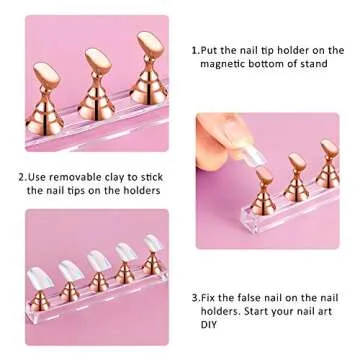 1.Put the nail tip holder on the magnetic bottom of stand

2.Use removable clay to stick the nail tips on the holders

3.Fix the false nail on the nail holders. Start your nail art DIY