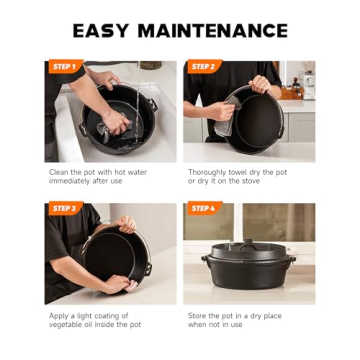 EASY MAINTENANCE

STEP 1

Clean the pot with hot water immediately after use

STEP 2

Thoroughly towel dry the pot or dry it on the stove

STEP 3

Apply a light coating of vegetable oil inside the pot

STEP 4

Store the pot in a dry place when not in use