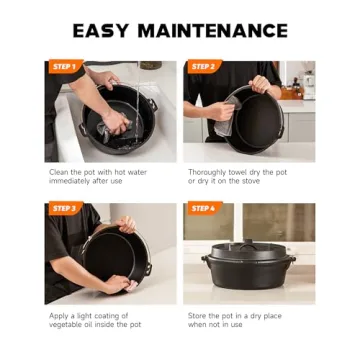 EASY MAINTENANCE

STEP 1

Clean the pot with hot water immediately after use

STEP 2

Thoroughly towel dry the pot or dry it on the stove

STEP 3

Apply a light coating of vegetable oil inside the pot

STEP 4

Store the pot in a dry place when not in use