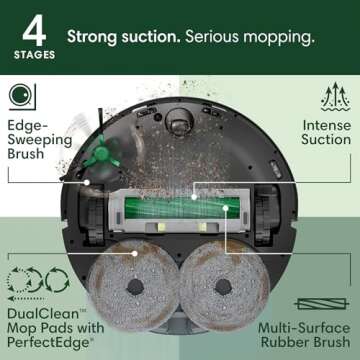 4 STAGES

Strong suction. Serious mopping.

Edge-Sweeping Brush

Intense Suction

DualClean™ Mop Pads with PerfectEdge®

Multi-Surface Rubber Brush