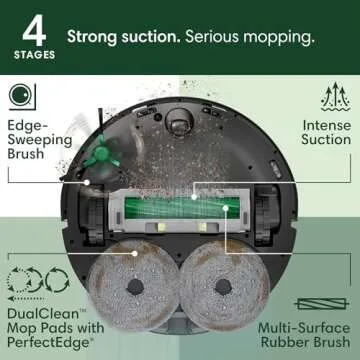 4 STAGES

Strong suction. Serious mopping.

Edge-Sweeping Brush

Intense Suction

DualClean™ Mop Pads with PerfectEdge®

Multi-Surface Rubber Brush