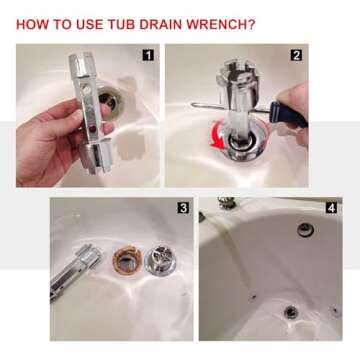 HOW TO USE TUB DRAIN WRENCH?

1

2

3

4