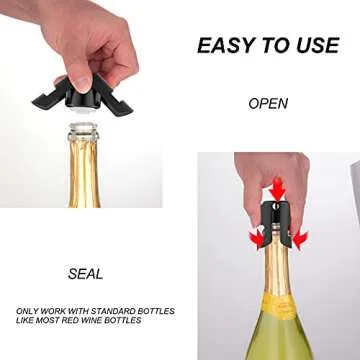 EASY TO USE

OPEN

SEAL

ONLY WORK WITH STANDARD BOTTLES LIKE MOST RED WINE BOTTLES