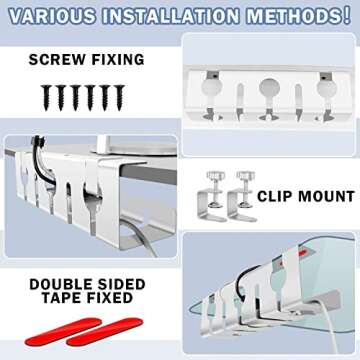 VARIOUS INSTALLATION METHODS!

SCREW FIXING

CLIP MOUNT

DOUBLE SIDED TAPE FIXED