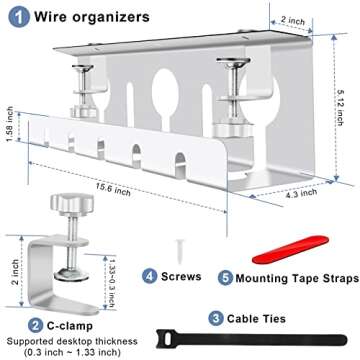 1 Wire organizers

2 inch

5.12 inch

1.58 inch

15.6 inch

4.3 inch

2 inch

1.33~0.3 inch

4 Screws

5 Mounting Tape Straps

2 C-clamp

Supported desktop thickness (0.3 inch ~ 1.33 inch)

3 Cable Ties