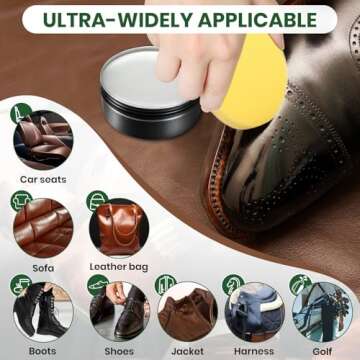 ULTRA-WIDELY APPLICABLE

Car seats

Sofa

Leather bag

Boots

Shoes

Jacket

Harness

Golf