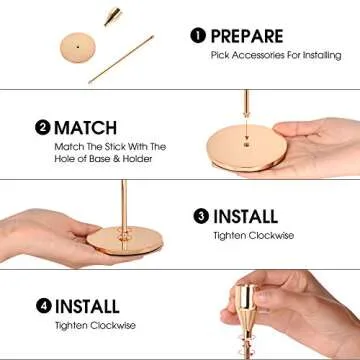 1 PREPARE

Pick Accessories For Installing

2 MATCH

Match The Stick With The Hole of Base & Holder

3 INSTALL

Tighten Clockwise

4 INSTALL

Tighten Clockwise