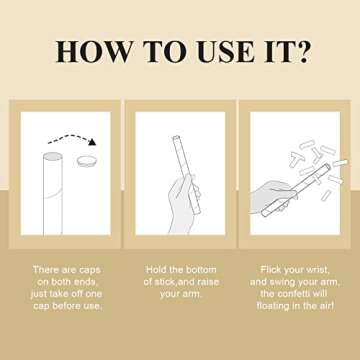 HOW TO USE IT?

There are caps on both ends, just take off one cap before use.

Hold the bottom of stick,and raise your arm.

Flick your wrist, and swing your arm, the confetti will floating in the air!