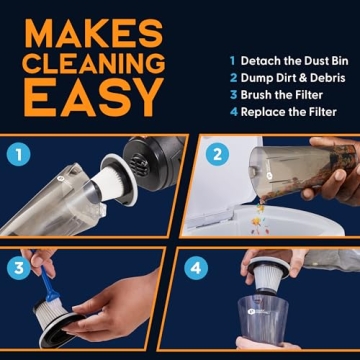 MAKES CLEANING EASY

1 Detach the Dust Bin
2 Dump Dirt & Debris
3 Brush the Filter
4 Replace the Filter

1

2

3

4