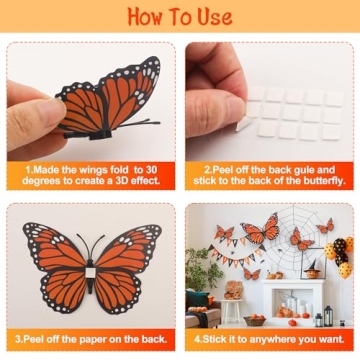 How To Use

1.Made the wings fold to 30 degrees to create a 3D effect.

2.Peel off the back gule and stick to the back of the butterfly.

3.Peel off the paper on the back.

4.Stick it to anywhere you want.