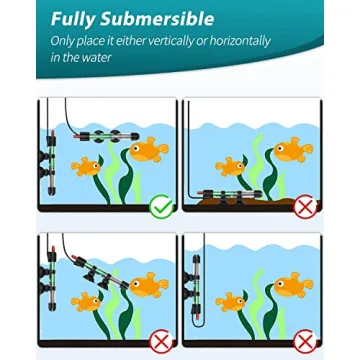 Fully Submersible

Only place it either vertically or horizontally in the water