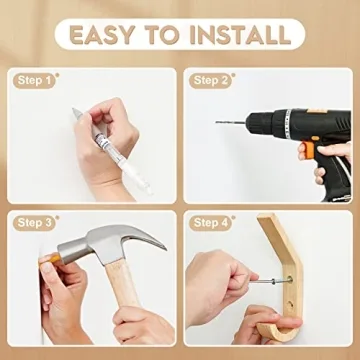 EASY TO INSTALL

Step 1

Step 2

Step 3

Step 4