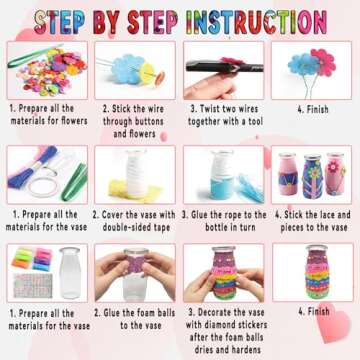 STEP BY STEP INSTRUCTION

1. Prepare all the materials for flowers

2. Stick the wire through buttons and flowers

3. Twist two wires together with a tool

4. Finish

1. Prepare all the materials for the vase

2. Cover the vase with double-sided tape

3. Glue the rope to the bottle in turn

4. Stick the lace and pieces to the vase

1. Prepare all the materials for the vase

2. Glue the foam balls to the vase

3. Decorate the vase with diamond stickers after the foam balls dries and hardens

4. Finish