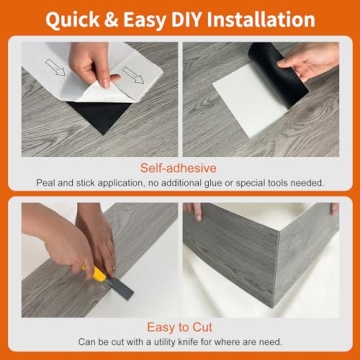 Quick & Easy DIY Installation

Self-adhesive

Peal and stick application, no additional glue or special tools needed.

Easy to Cut

Can be cut with a utility knife for where are need.