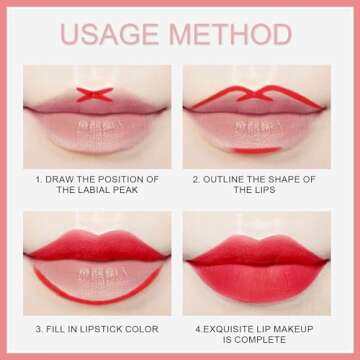 USAGE METHOD

1. DRAW THE POSITION OF THE LABIAL PEAK

2. OUTLINE THE SHAPE OF THE LIPS

3. FILL IN LIPSTICK COLOR

4 EXQUISITE LIP MAKEUP IS COMPLETE