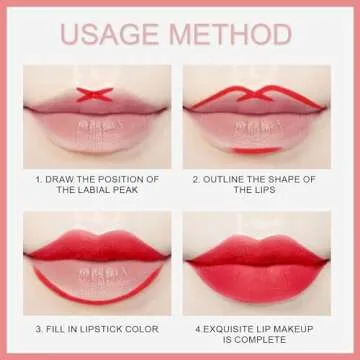 USAGE METHOD

1. DRAW THE POSITION OF THE LABIAL PEAK

2. OUTLINE THE SHAPE OF THE LIPS

3. FILL IN LIPSTICK COLOR

4 EXQUISITE LIP MAKEUP IS COMPLETE