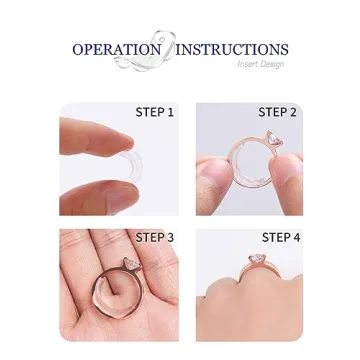 OPERATION INSTRUCTIONS
Insert Design

STEP 1

STEP 2

STEP 3

STEP 4