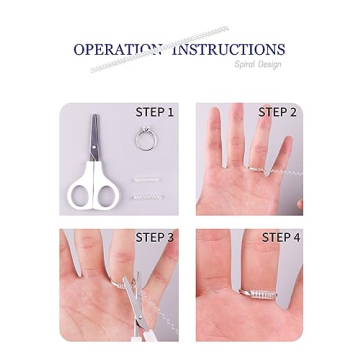 OPERATION INSTRUCTIONS
Spiral Design

STEP 1

STEP 2

STEP 3

STEP 4