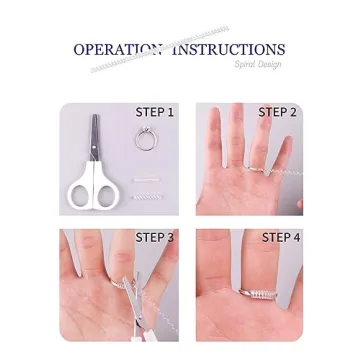 OPERATION INSTRUCTIONS
Spiral Design

STEP 1

STEP 2

STEP 3

STEP 4