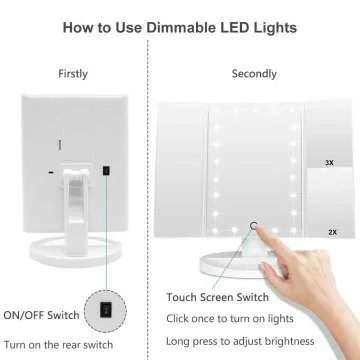 How to Use Dimmable LED Lights

Firstly

ON/OFF Switch

Turn on the rear switch

Secondly

3X

2X

Touch Screen Switch

Click once to turn on lights

Long press to adjust brightness