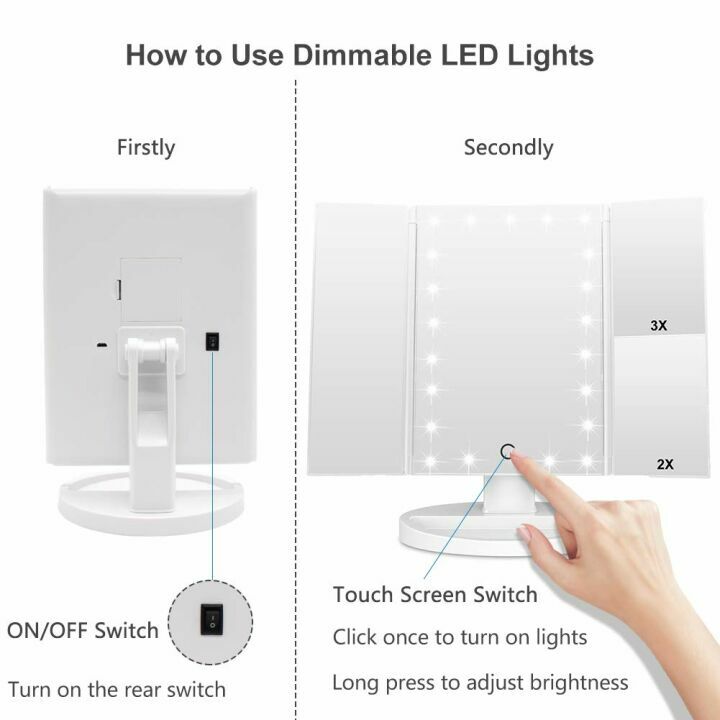 How to Use Dimmable LED Lights

Firstly

ON/OFF Switch

Turn on the rear switch

Secondly

3X

2X

Touch Screen Switch

Click once to turn on lights

Long press to adjust brightness