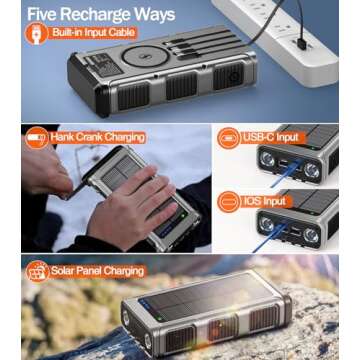 Five Recharge Ways

Built-in Input Cable

Hank Crank Charging

USB-C Input

IOS Input

Solar Panel Charging