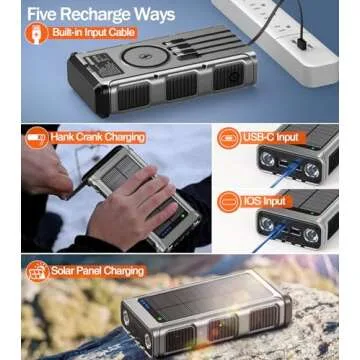 Five Recharge Ways

Built-in Input Cable

Hank Crank Charging

USB-C Input

IOS Input

Solar Panel Charging