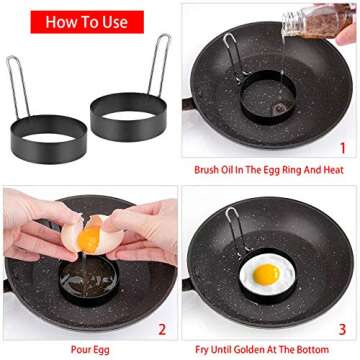 How To Use

1

Brush Oil In The Egg Ring And Heat

2

Pour Egg

3

Fry Until Golden At The Bottom