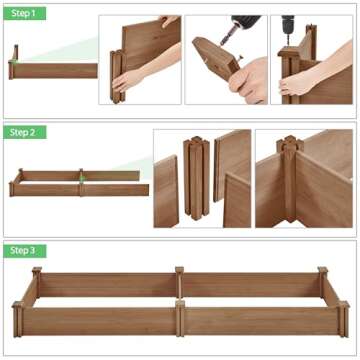 Step 1

Step 2

Step 3