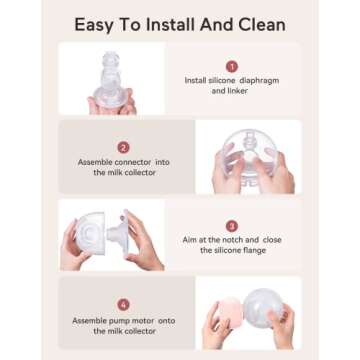 Easy To Install And Clean

1
Install silicone diaphragm and linker

2
Assemble connector into the milk collector

3
Aim at the notch and close the silicone flange

4
Assemble pump motor onto the milk collector