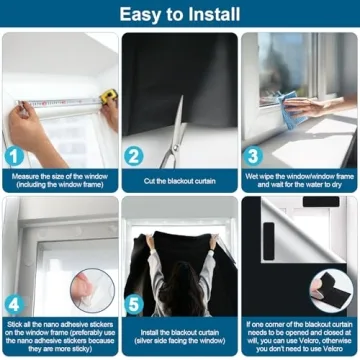 Easy to Install

1
Measure the size of the window (including the window frame)

2
Cut the blackout curtain

3
Wet wipe the window/window frame and wait for the water to dry

4
Stick all the nano adhesive stickers on the window frame (preferably use the nano adhesive stickers because they are more sticky)

5
Install the blackout curtain (silver side facing the window)

If one corner of the blackout curtain needs to be opened and closed at will, you can use Velcro, otherwise you don't need to use Velcro