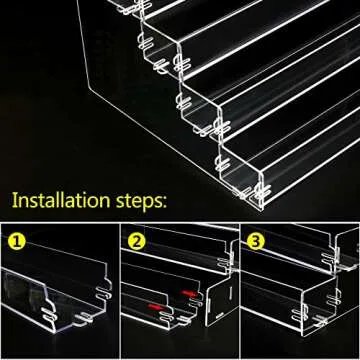 Installation steps:

1

2

3