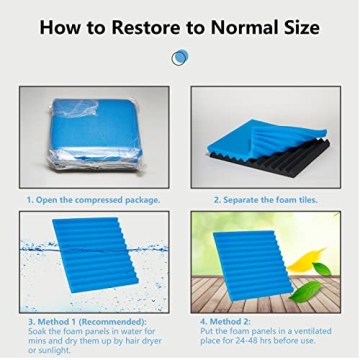 How to Restore to Normal Size

1. Open the compressed package.

2. Separate the foam tiles.

3. Method 1 (Recommended):
Soak the foam panels in water for mins and dry them up by hair dryer or sunlight.

4. Method 2:
Put the foam panels in a ventilated place for 24-48 hrs before use.