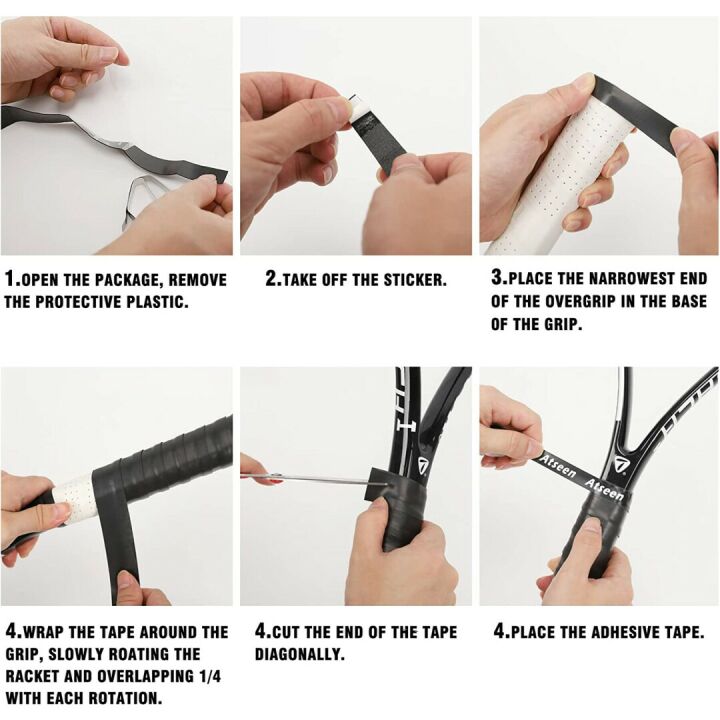 1.OPEN THE PACKAGE, REMOVE THE PROTECTIVE PLASTIC.

2.TAKE OFF THE STICKER.

3.PLACE THE NARROWEST END OF THE OVERGRIP IN THE BASE OF THE GRIP.

4.WRAP THE TAPE AROUND THE GRIP, SLOWLY ROATING THE RACKET AND OVERLAPPING 1/4 WITH EACH ROTATION.

4.CUT THE END OF THE TAPE DIAGONALLY.

Atseen Atseen

4.PLACE THE ADHESIVE TAPE.