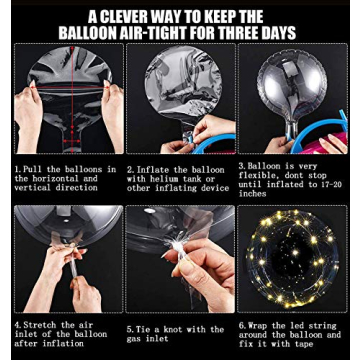 A CLEVER WAY TO KEEP THE BALLOON AIR-TIGHT FOR THREE DAYS

1. Pull the balloons in the horizontal and vertical direction

2. Inflate the balloon with helium tank or other inflating device

3. Balloon is very flexible, dont stop until inflated to 17-20 inches

4. Stretch the air inlet of the balloon after inflation

5. Tie a knot with the gas inlet

6. Wrap the led string around the balloon and fix it with tape