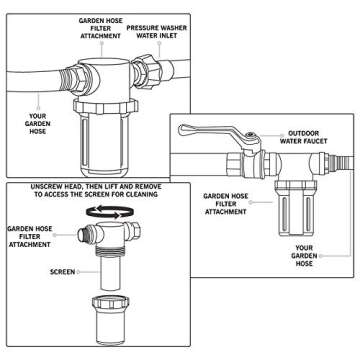 GARDEN HOSE FILTER ATTACHMENT

PRESSURE WASHER WATER INLET

YOUR GARDEN HOSE

OUTDOOR WATER FAUCET

GARDEN HOSE FILTER ATTACHMENT

YOUR GARDEN HOSE

UNSCREW HEAD, THEN LIFT AND REMOVE TO ACCESS THE SCREEN FOR CLEANING

GARDEN HOSE FILTER ATTACHMENT

SCREEN