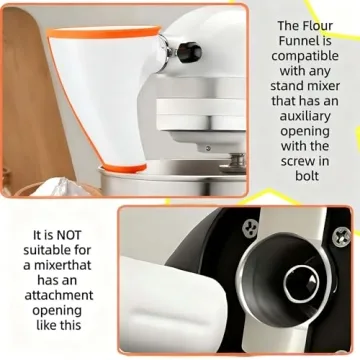 The Flour Funnel is compatible with any stand mixer that has an auxiliary opening with the screw in bolt

It is NOT suitable for a mixerthat has an attachment opening like this