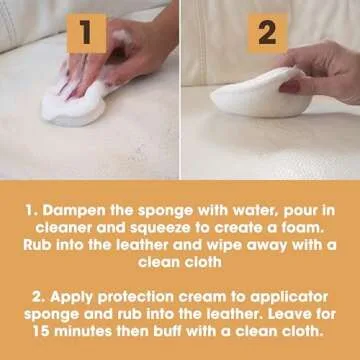 1

2

1. Dampen the sponge with water, pour in cleaner and squeeze to create a foam. Rub into the leather and wipe away with a clean cloth

2. Apply protection cream to applicator sponge and rub into the leather. Leave for 15 minutes then buff with a clean cloth.