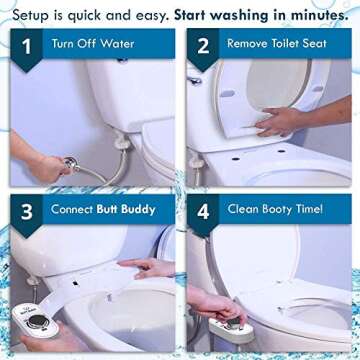 Setup is quick and easy. Start washing in minutes.

1 Turn Off Water

2 Remove Toilet Seat

3 Connect Butt Buddy

4 Clean Booty Time!